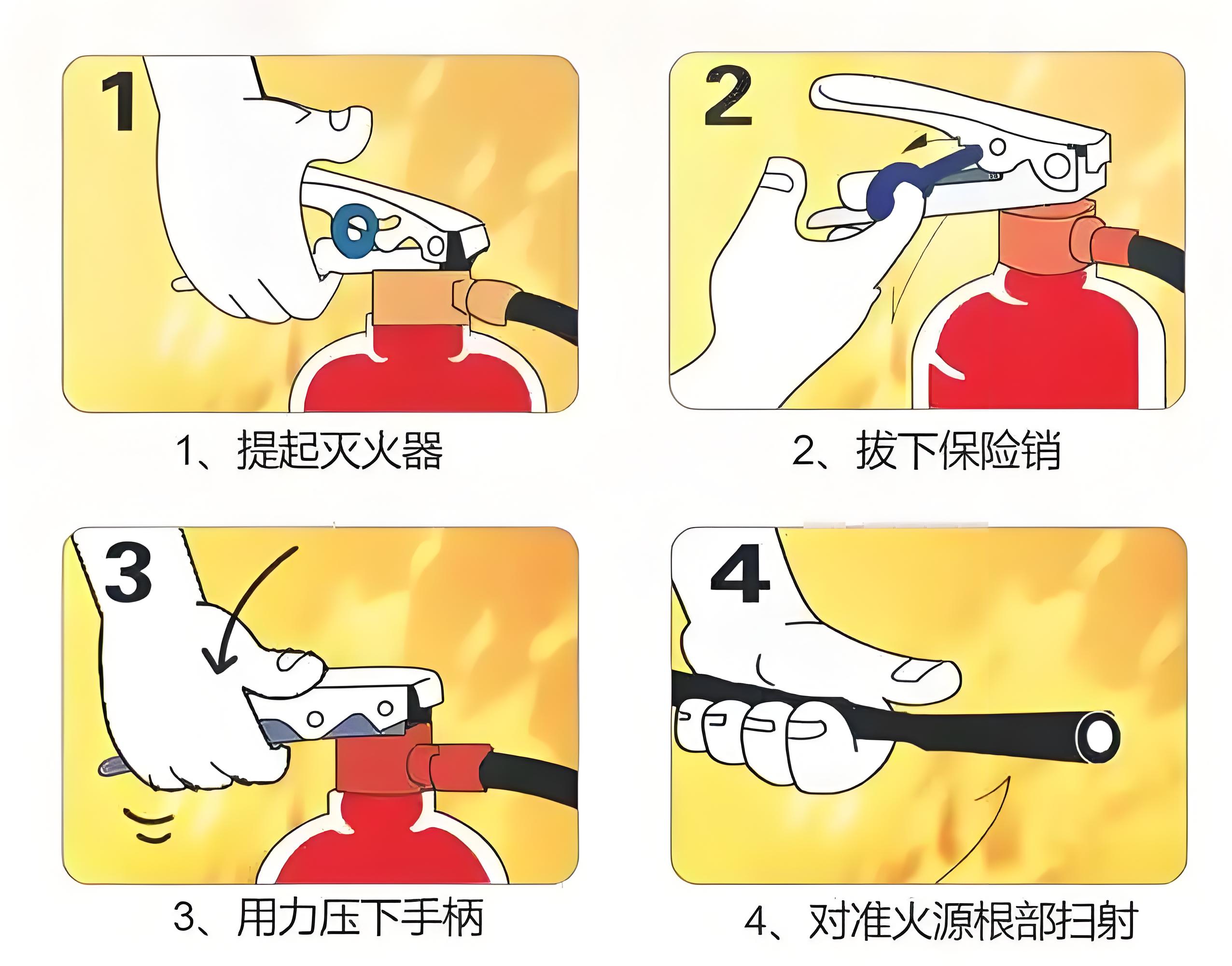 1

1、提起灭火器

2

2、拔下保险销

3

3、用力压下手柄

4

4、对准火源根部扫射